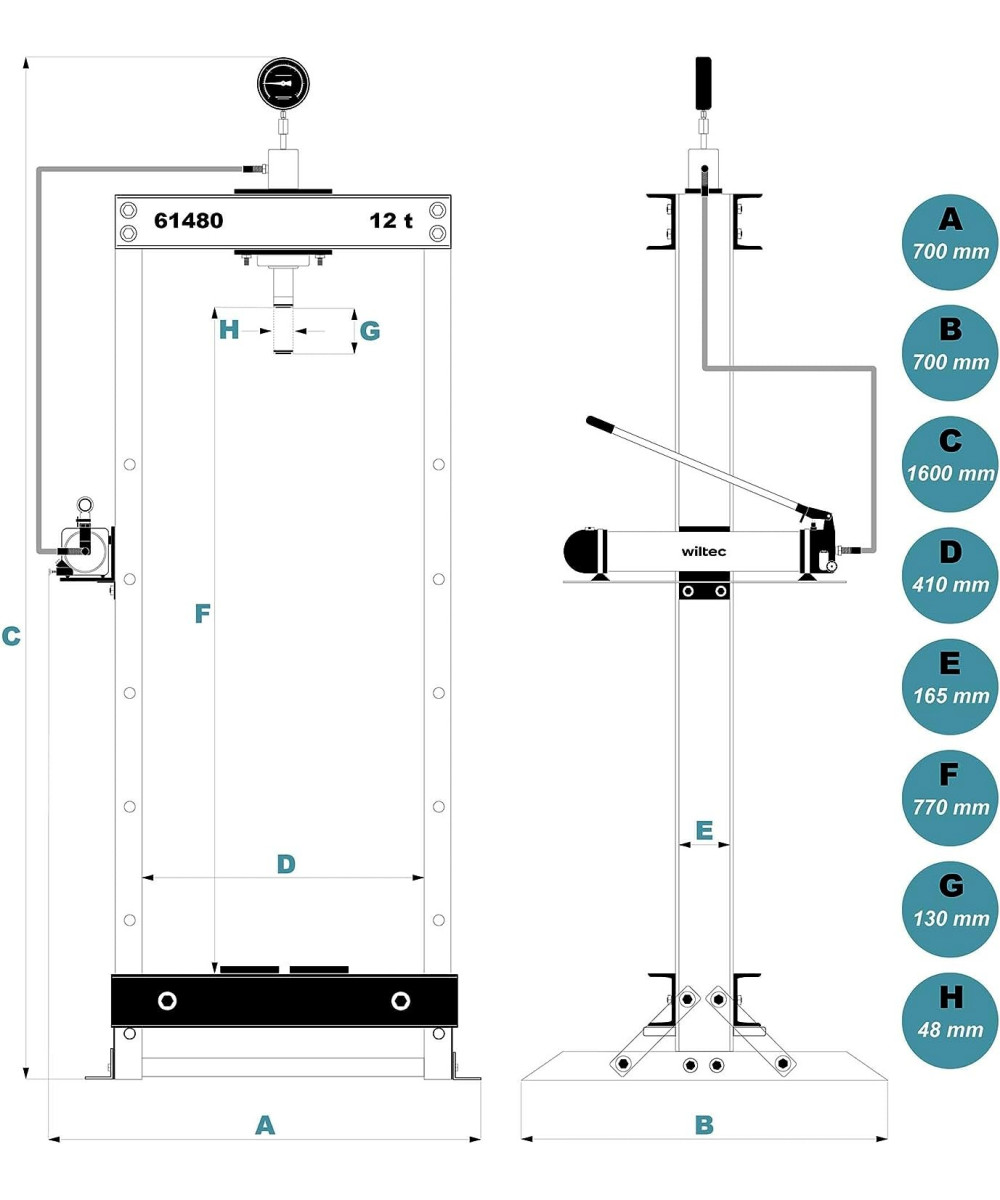 61480 12 t

H G

F

C

D

A

wiltec

E

B

A
700 mm

B
700 mm

C
1600 mm

D
410 mm

E
165 mm

F
770 mm

G
130 mm

H
48 mm